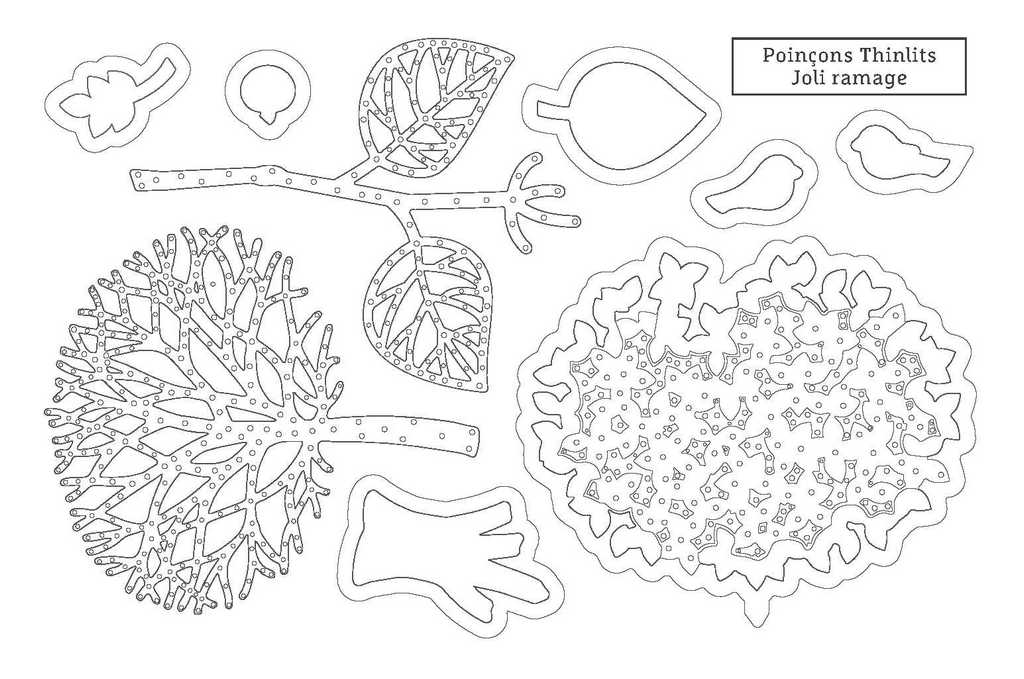 Poinçons Thinlits
Joli ramage